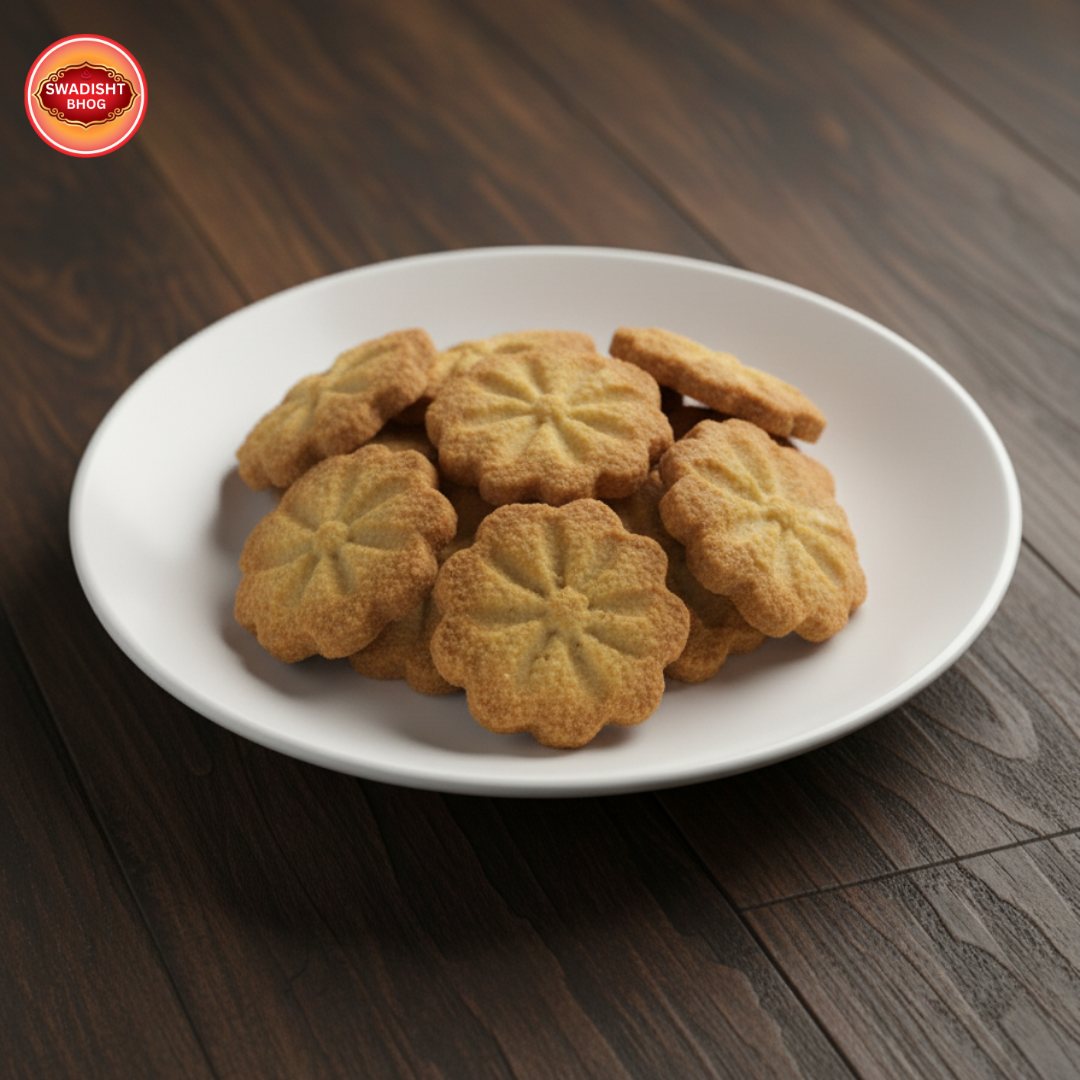 SWADISHT
BHOG