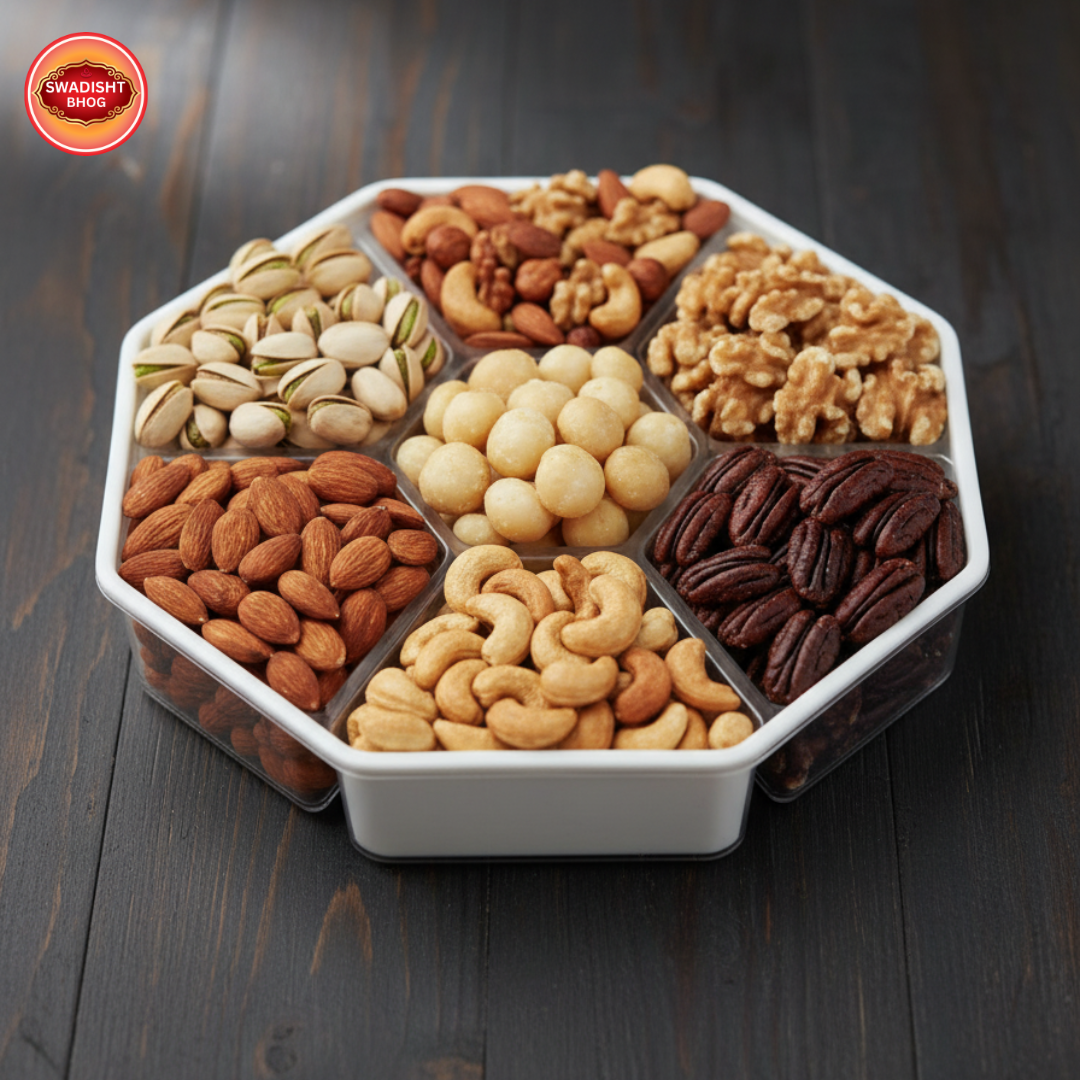 SWADISHT BHOG