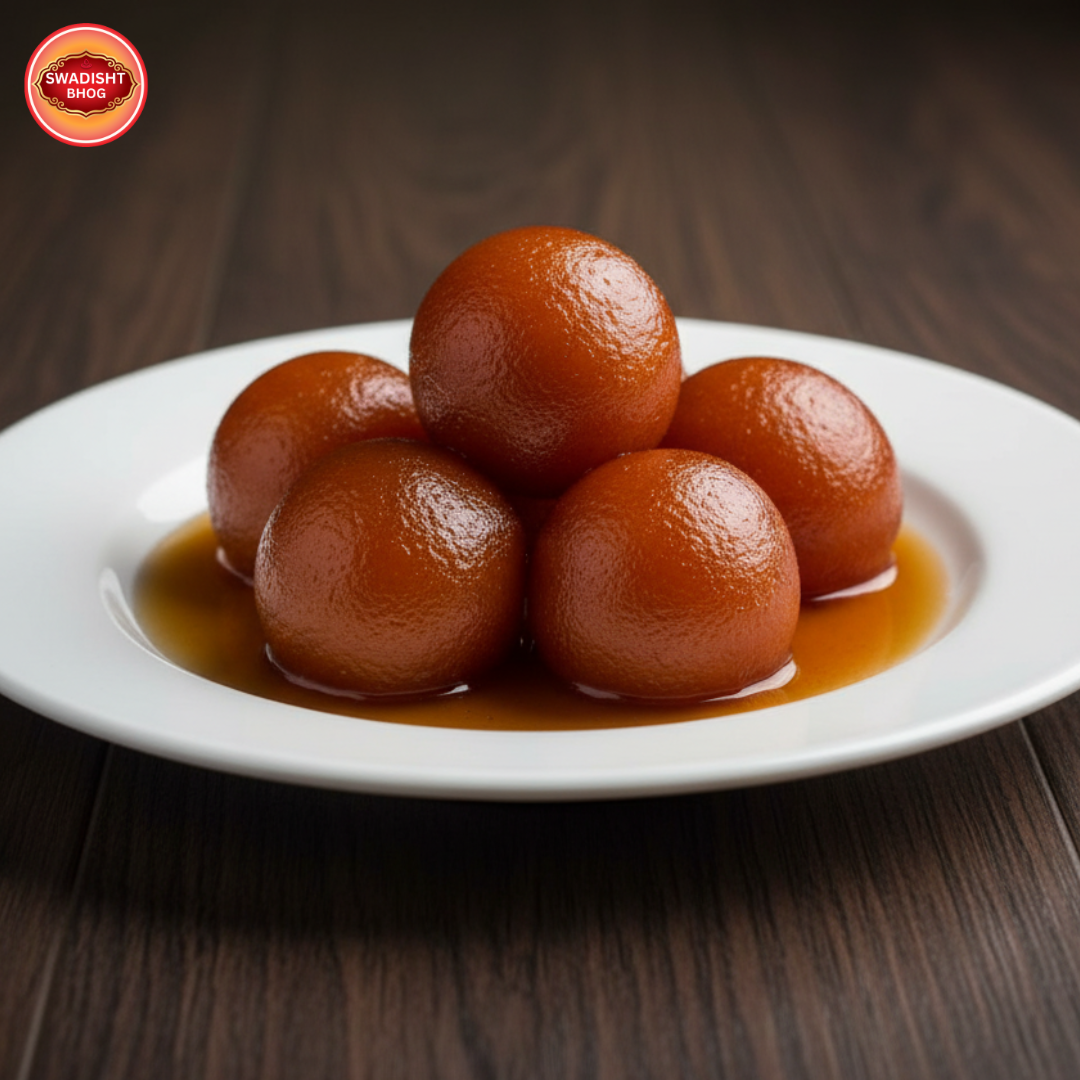 SWADISHT
BHOG