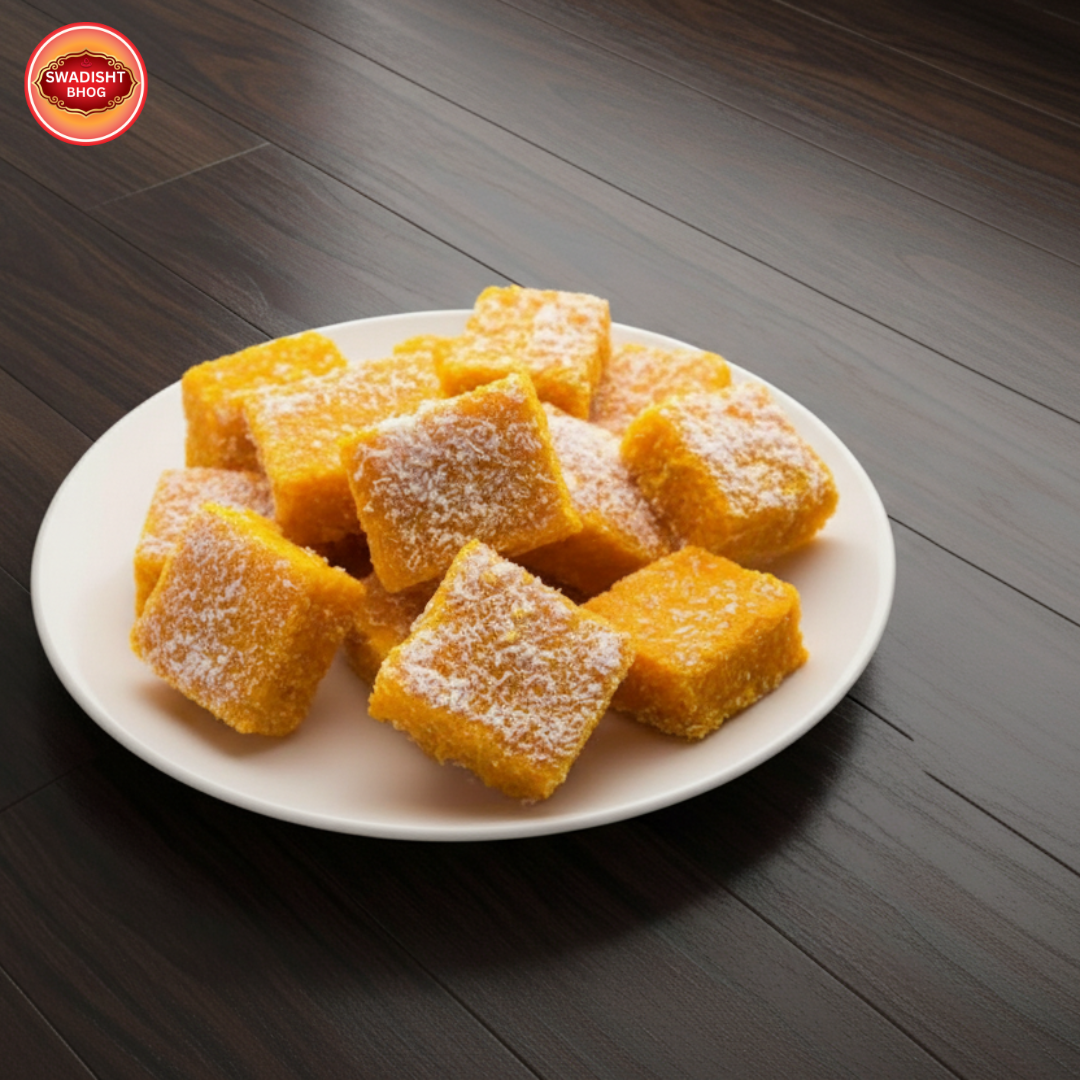 SWADISHT BHOG