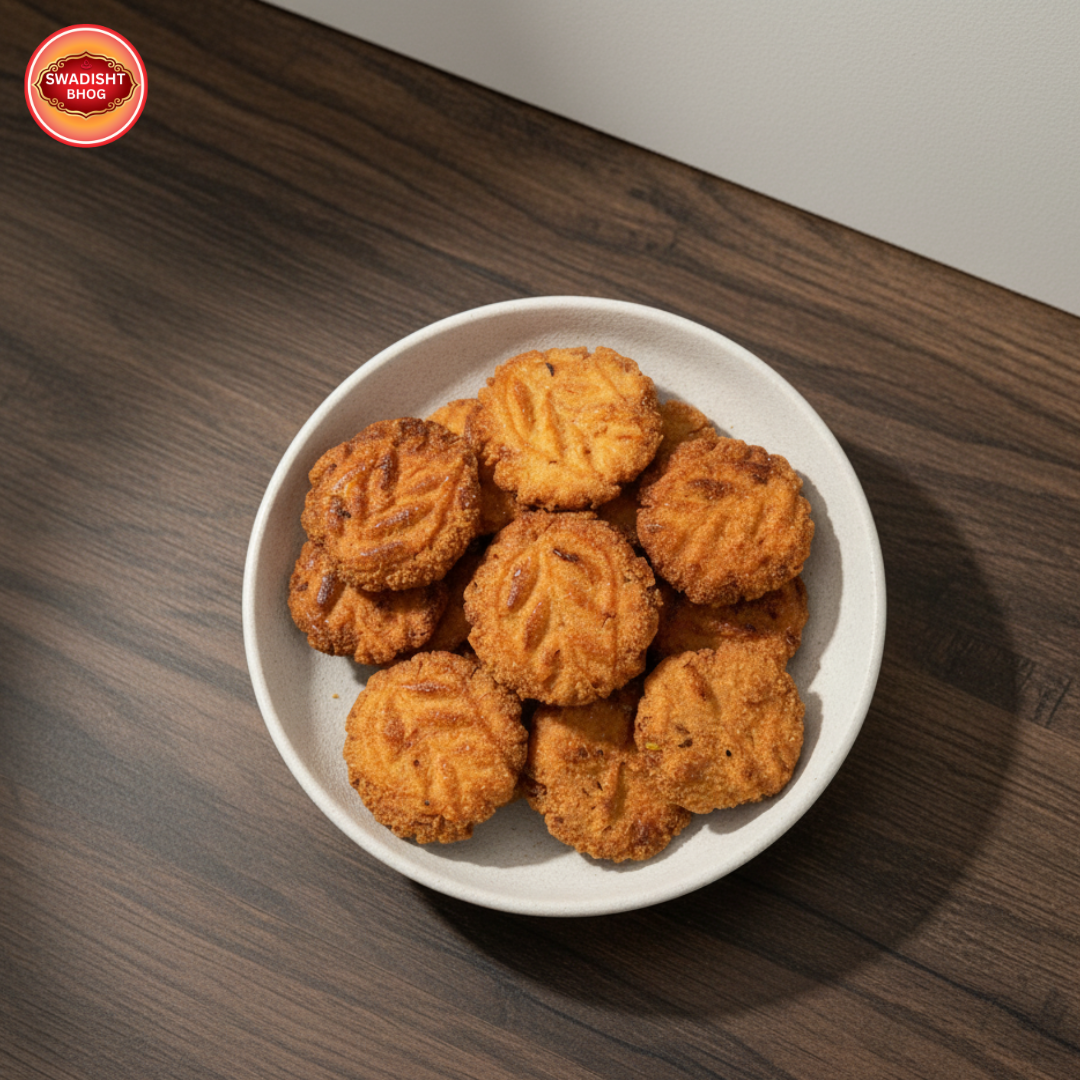 SWADISHT BHOG