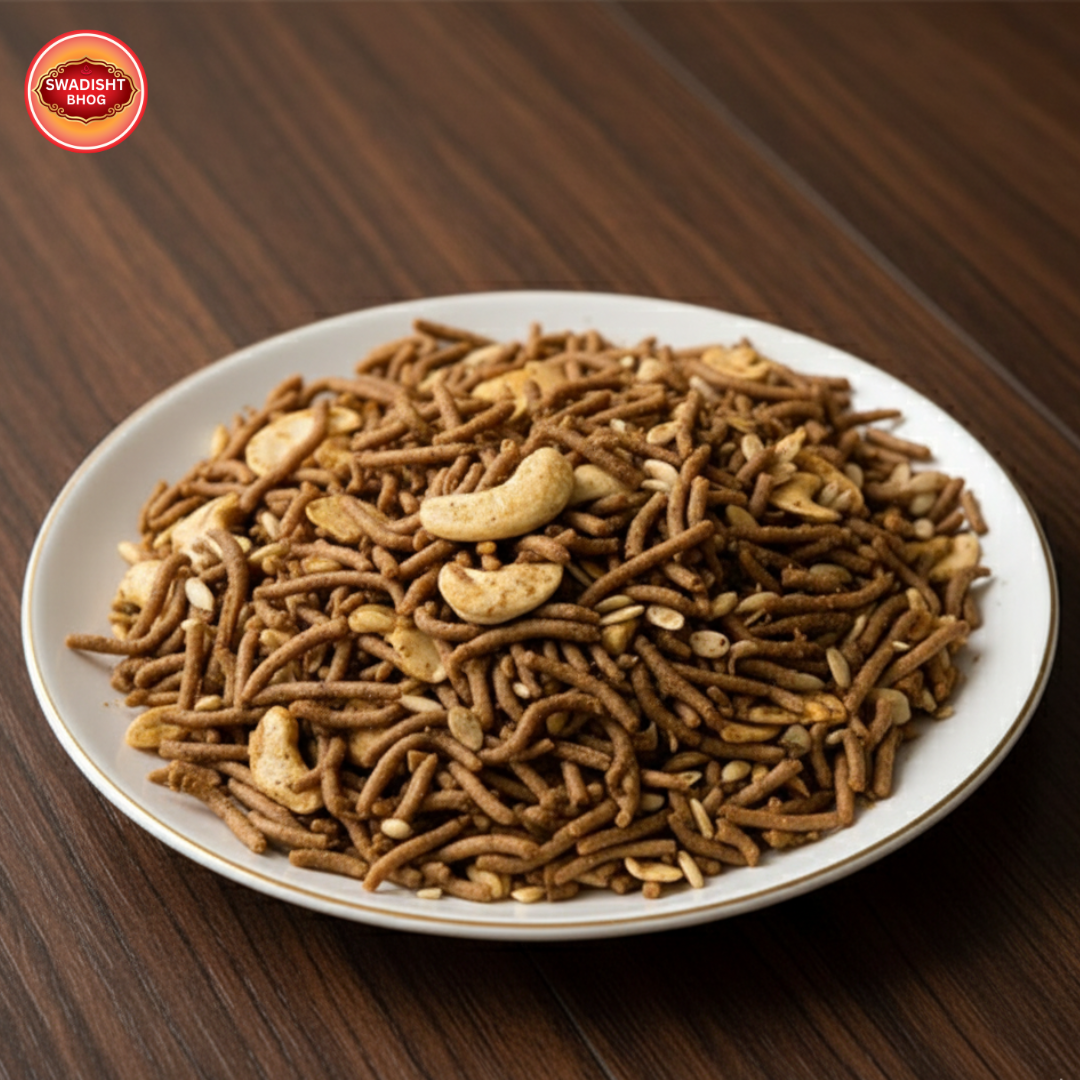 SWADISHT BHOG