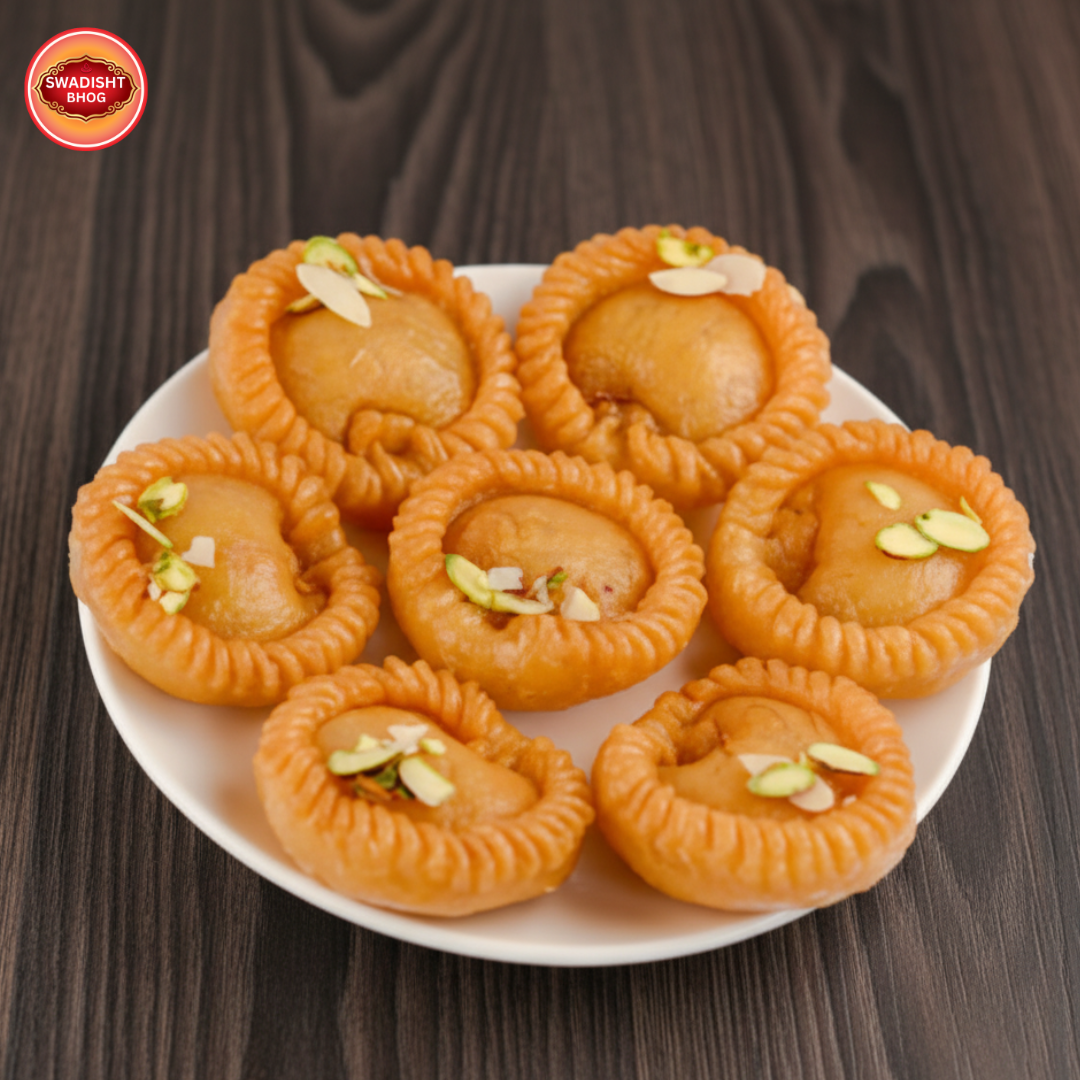 SWADISHT BHOG