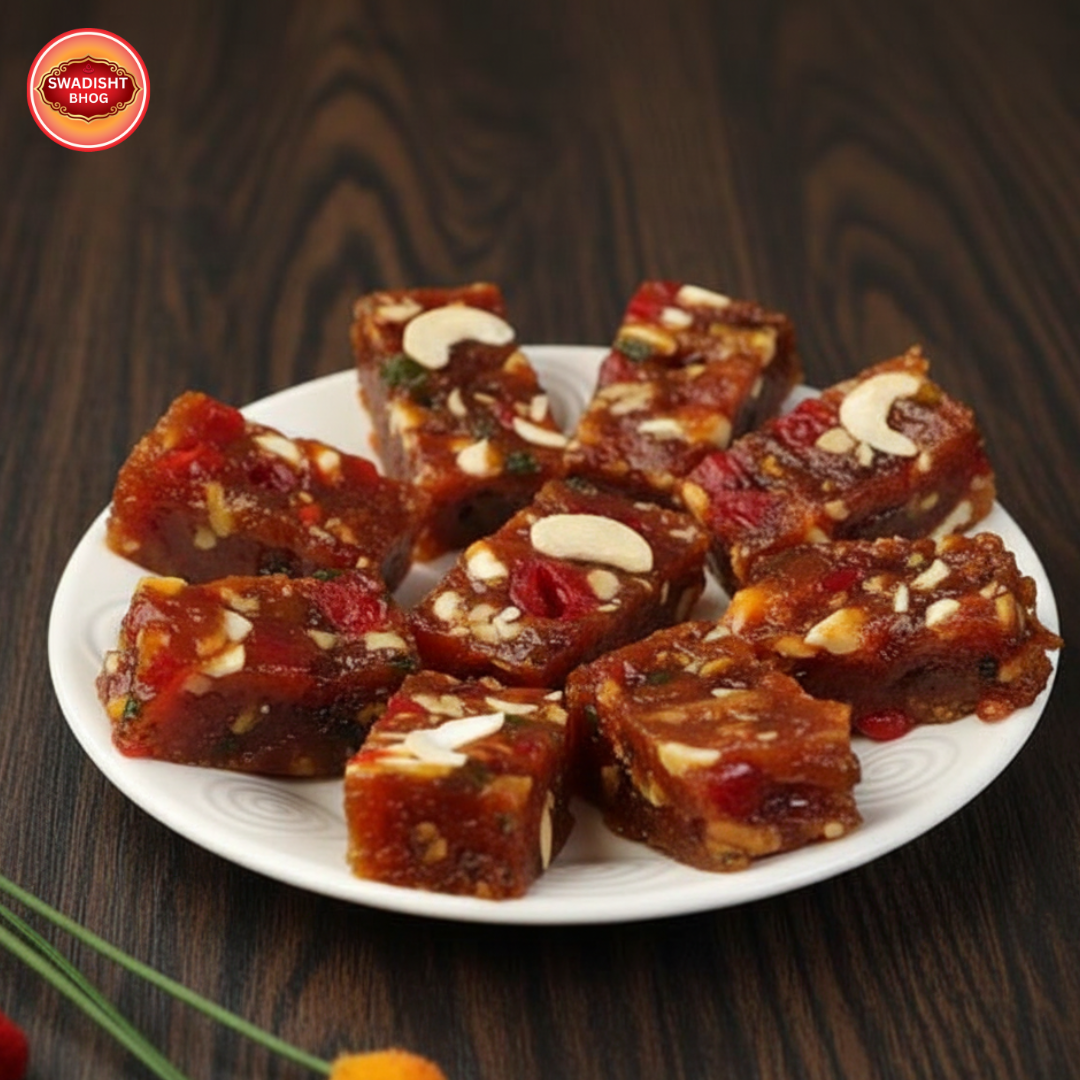 SWADISHT BHOG