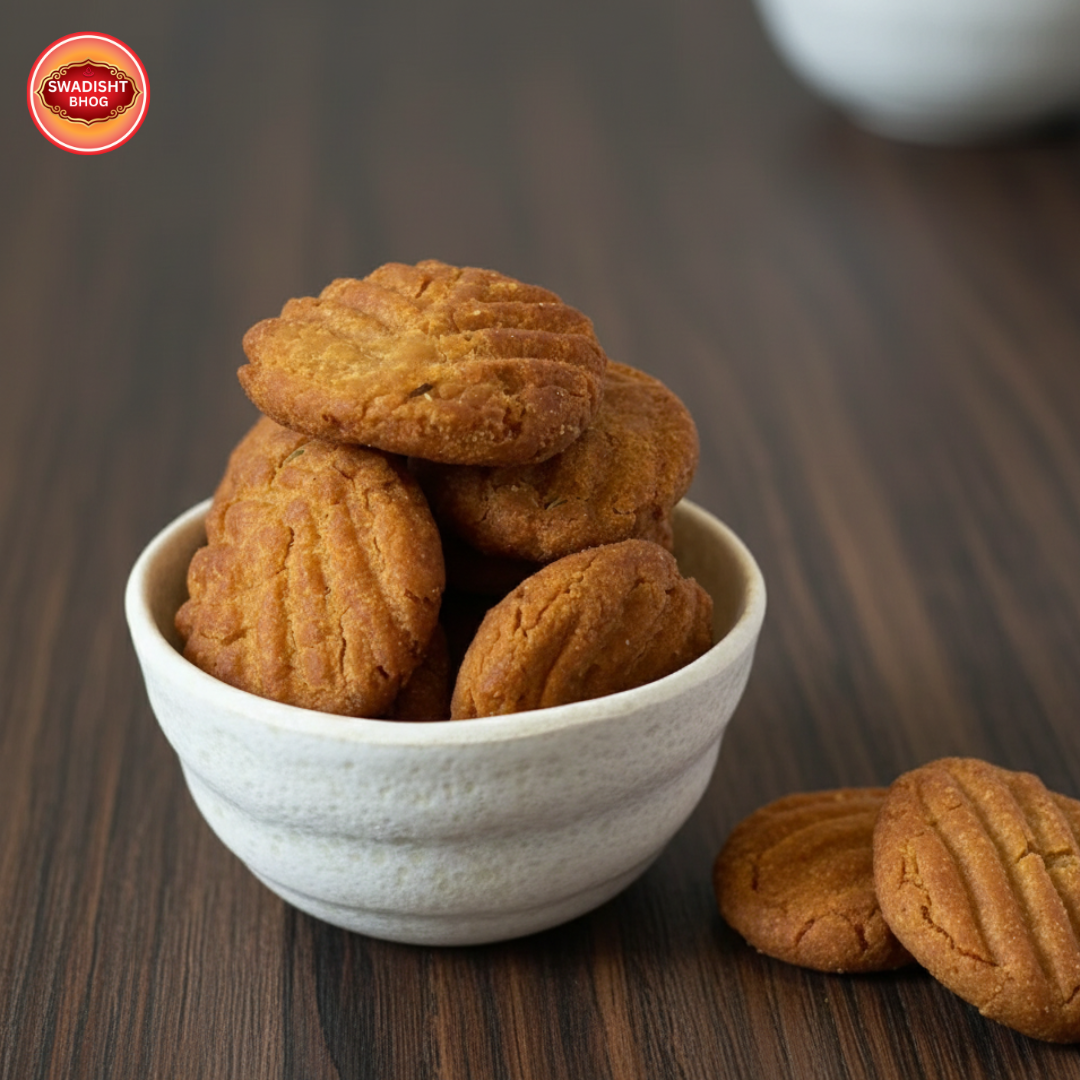 SWADISHT BHOG