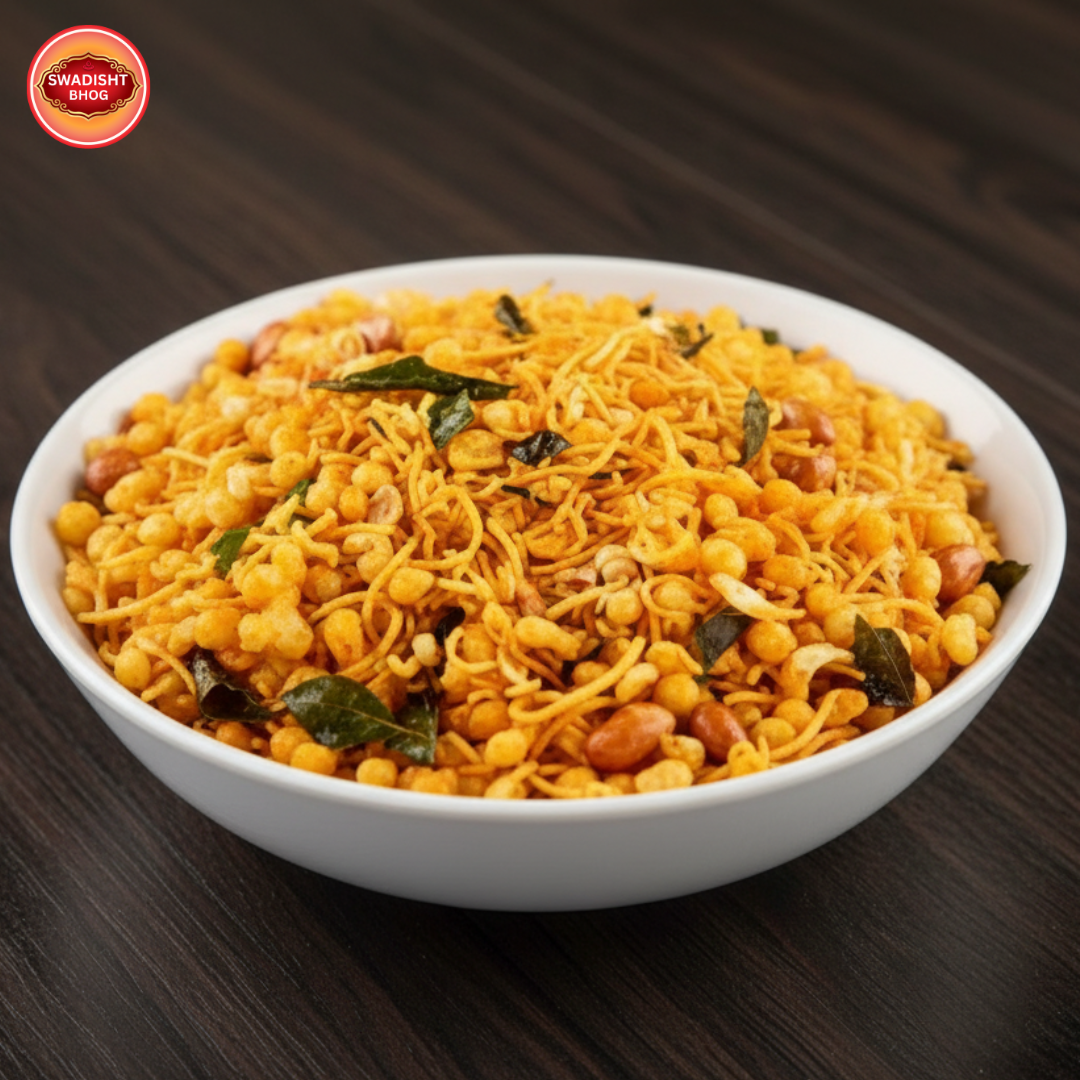 SWADISHT
BHOG