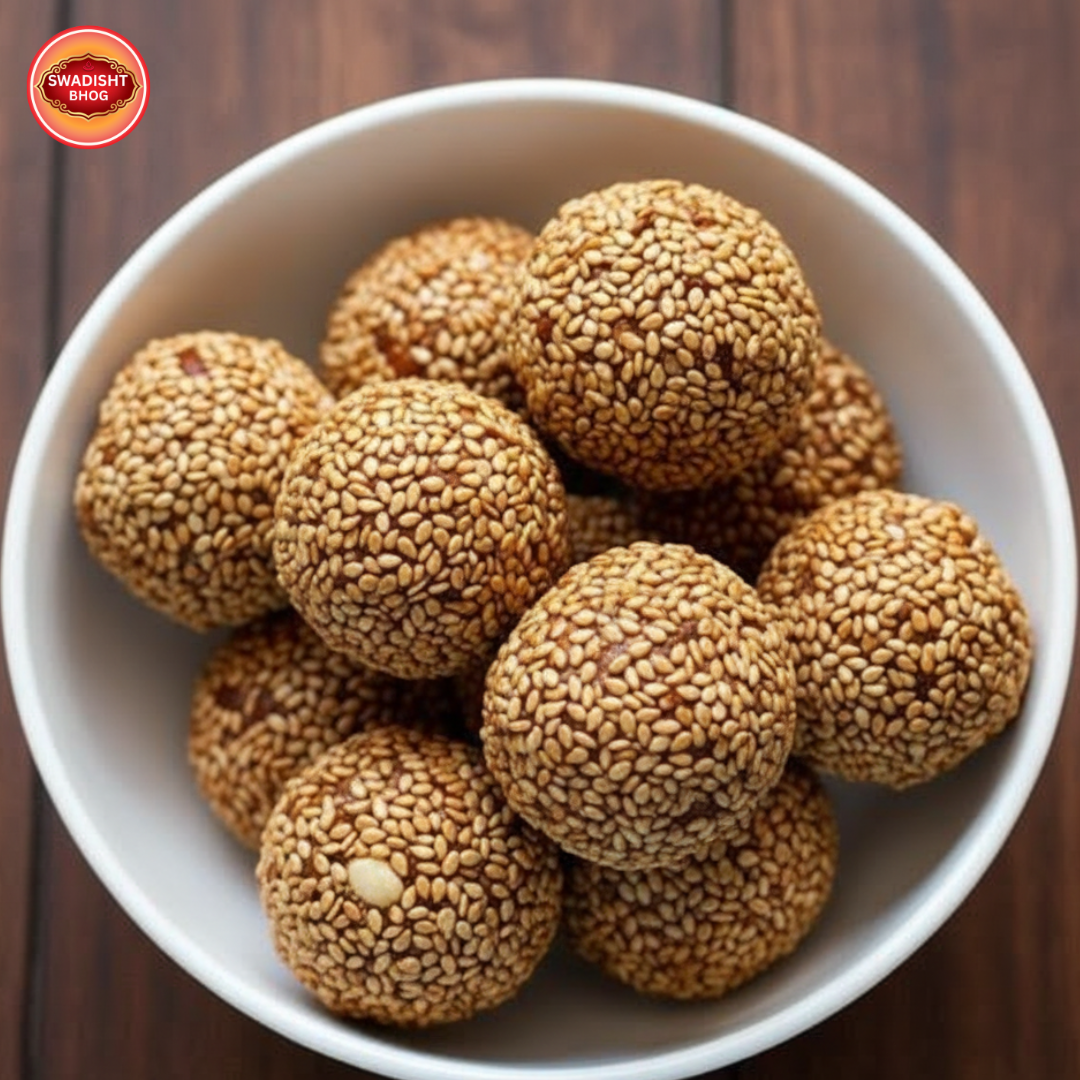 SWADISHT BHOG