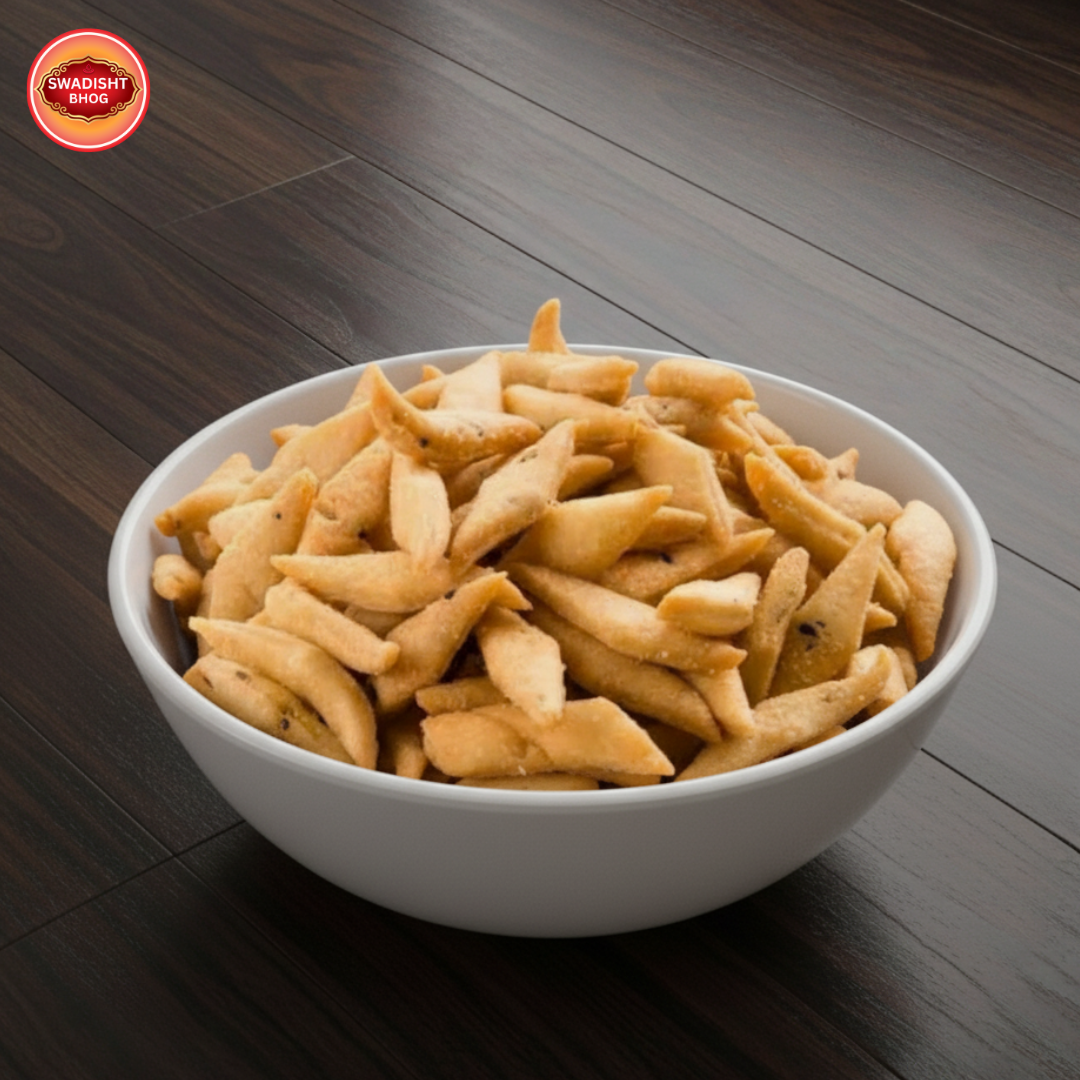 SWADISHT BHOG